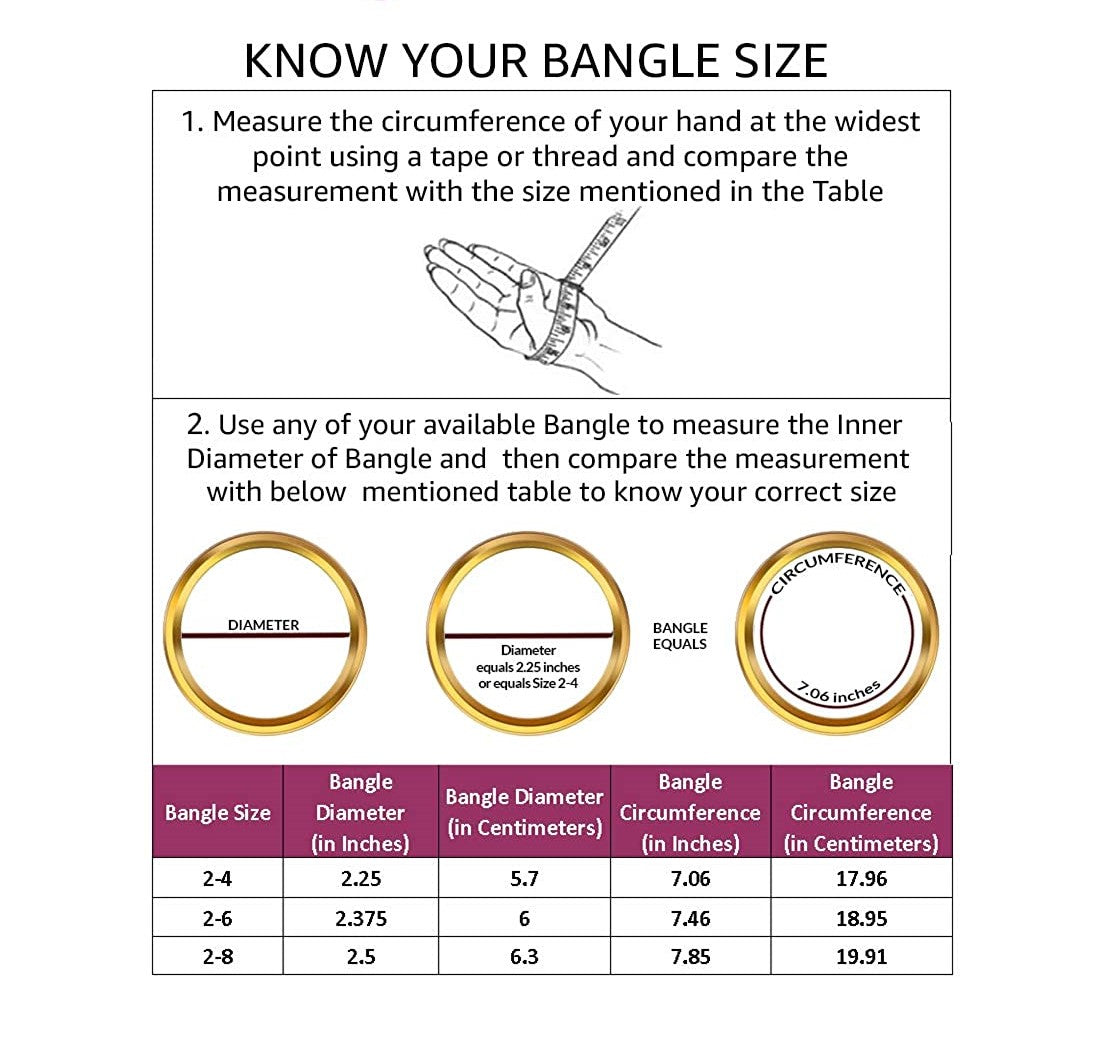 KNOW YOUR BANGLE SIZE

1. Measure the circumference of your hand at the widest point using a tape or thread and compare the measurement with the size mentioned in the Table

2. Use any of your available Bangle to measure the Inner Diameter of Bangle and then compare the measurement with below mentioned table to know your correct size

DIAMETER

Diameter equals 2.25 inches or equals Size 2-4

BANGLE EQUALS

CIRCUMFERENCE

7.06 inches

| Bangle Size | Bangle Diameter (in Inches) | Bangle Diameter (in Centimeters) | Bangle Circumference (in Inches) | Bangle Circumference (in Centimeters) |
|---|---|---|---|---|
| 2-4 | 2.25 | 5.7 | 7.06 | 17.96 |
| 2-6 | 2.375 | 6 | 7.46 | 18.95 |
| 2-8 | 2.5 | 6.3 | 7.85 | 19.91 |